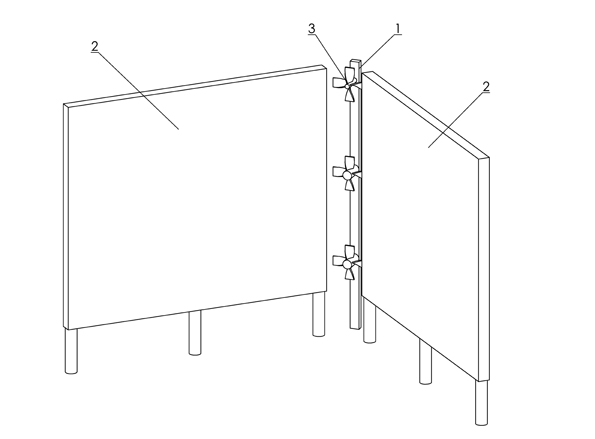 2

3

1

2